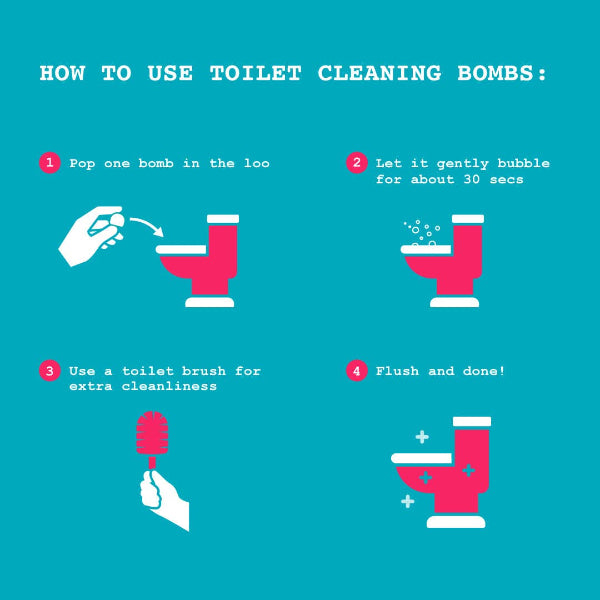 HOW TO USE TOILET CLEANING BOMBS:

1 Pop one bomb in the loo

2 Let it gently bubble for about 30 secs

3 Use a toilet brush for extra cleanliness

4 Flush and done!